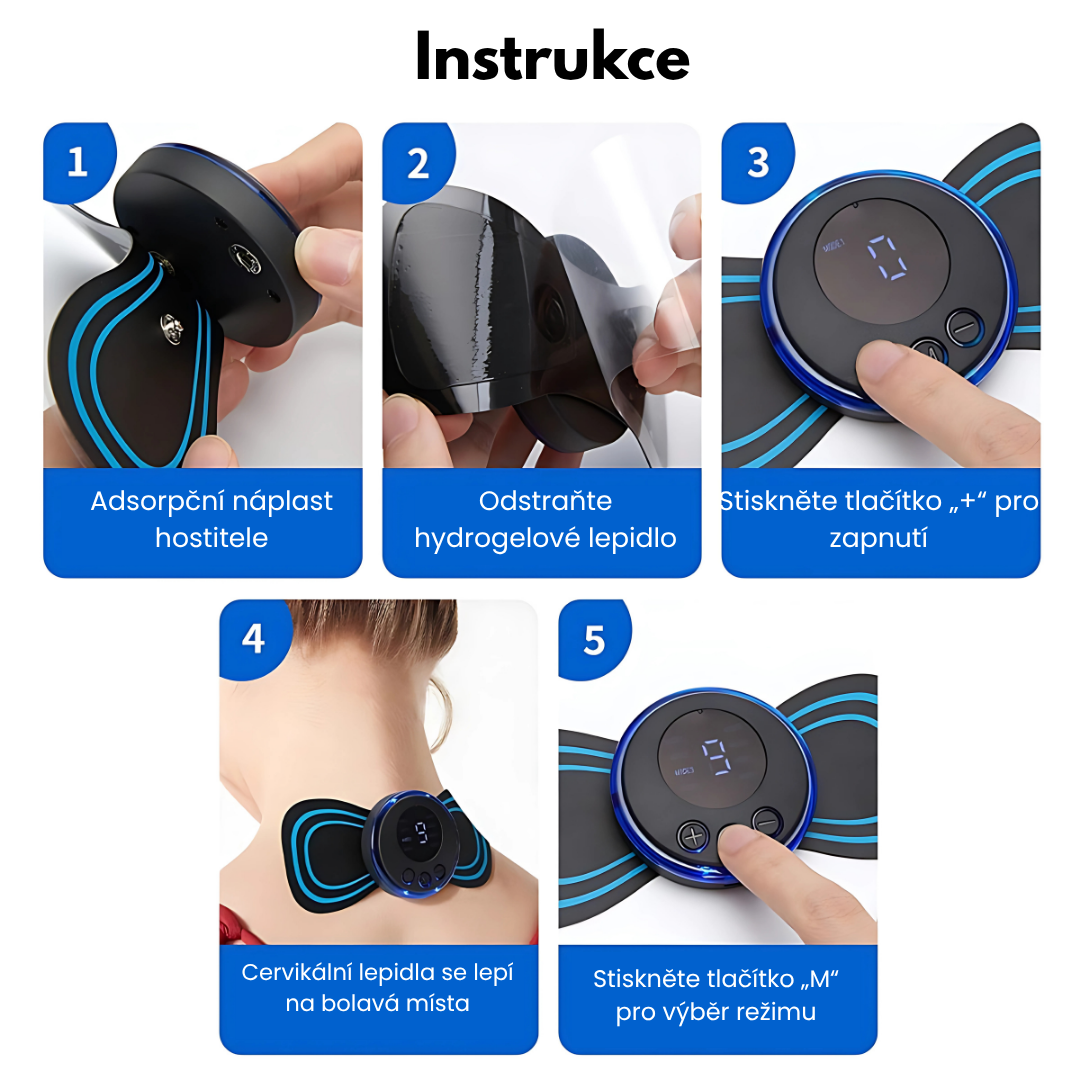 Instrukce

1

Adsorpční náplast hostitele

2

Odstraňte hydrogelové lepidlo

3

MODE1

0

Stiskněte tlačítko „+“ pro zapnutí

4

9

Cervikální lepidla se lepí na bolavá místa

5

MODE1

9

Stiskněte tlačítko „M“ pro výběr režimu